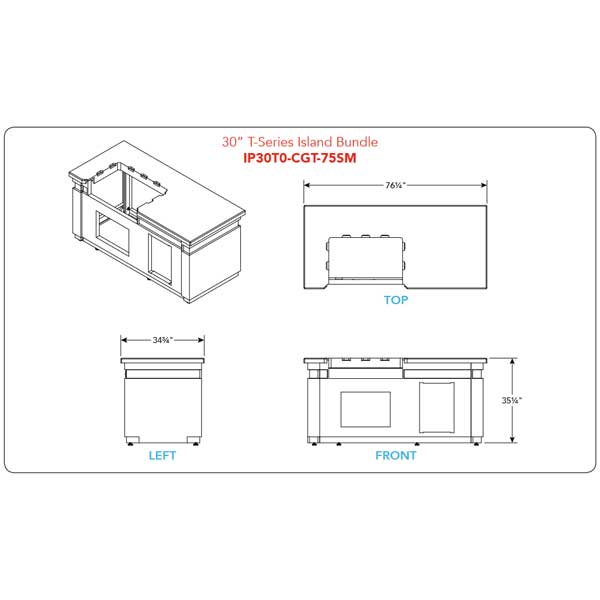 30" T-Series Island Bundle
IP30T0-CGT-75SM

76¼"

TOP

34⅜"

LEFT

35¼"

FRONT